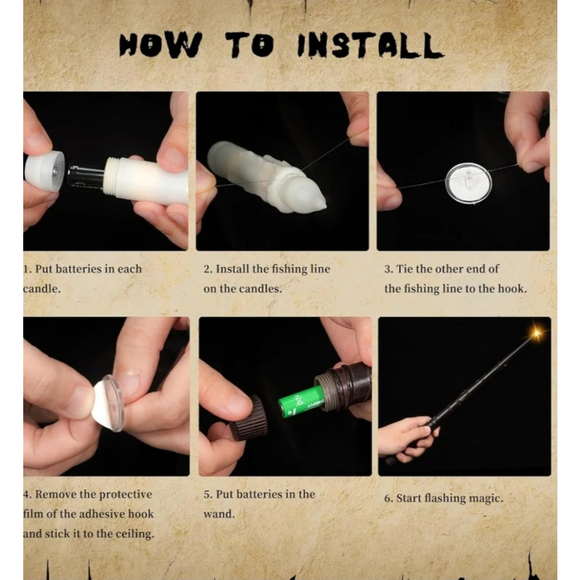 HOW TO INSTALL

1. Put batteries in each candle.

2. Install the fishing line on the candles.

3. Tie the other end of the fishing line to the hook.

4. Remove the protective film of the adhesive hook and stick it to the ceiling.

5. Put batteries in the wand.

6. Start flashing magic.